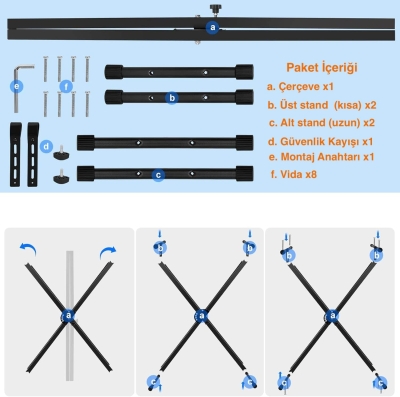 a

e f b

d c

Paket İçeriği

a. Çerçeve x1

b. Üst stand (kısa) x2

c. Alt stand (uzun) x2

d. Güvenlik Kayışı x1

e. Montaj Anahtarı x1

f. Vida x8

a

b b a c c

b b a c c